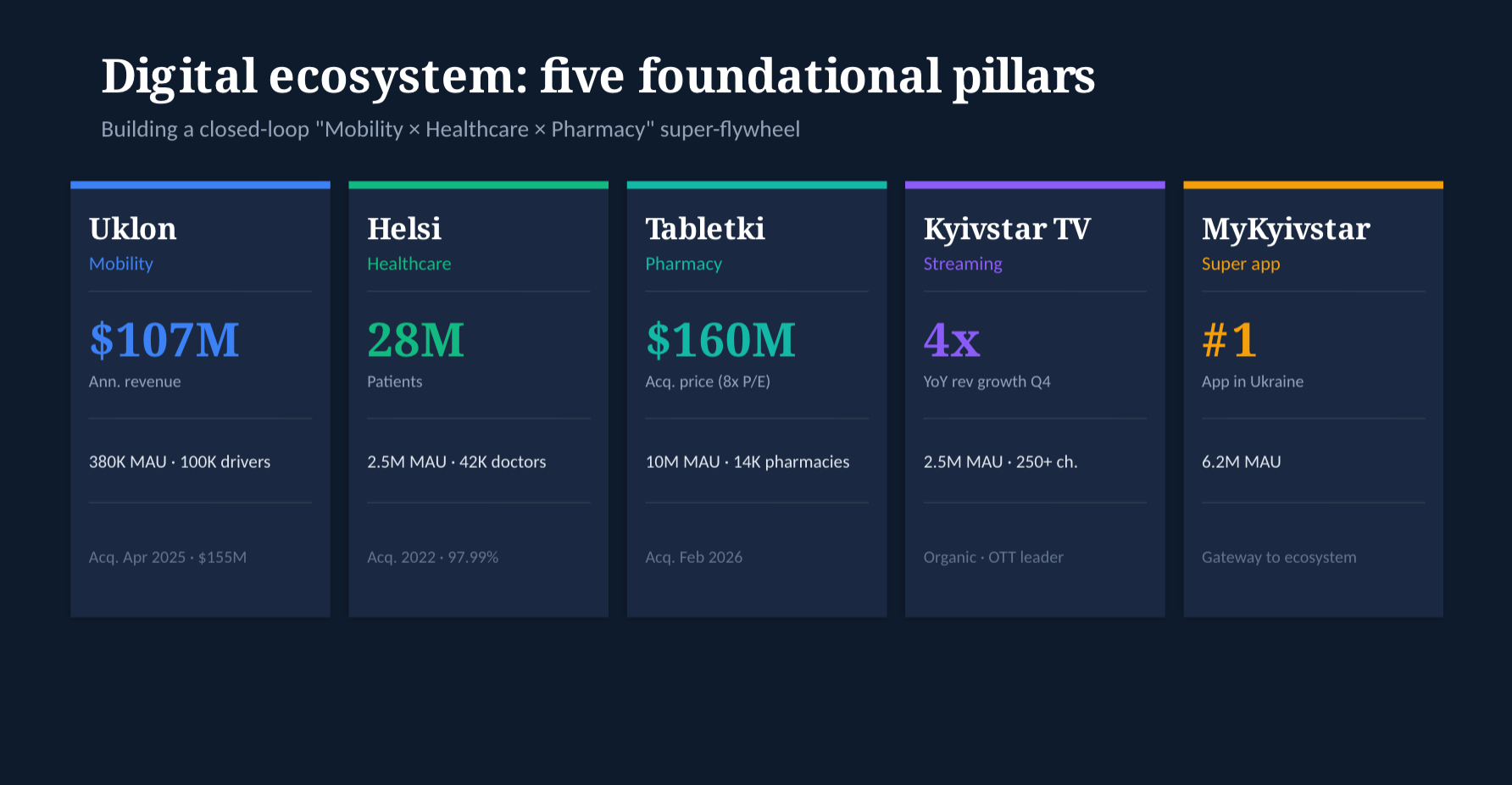 Digital ecosystem: five foundational pillars

Building a closed-loop "Mobility × Healthcare × Pharmacy" super-flywheel

Uklon

Mobility

$107M

Ann. revenue

380K MAU · 100K drivers

Acq. Apr 2025 · $155M

Helsi

Healthcare

28M

Patients

2.5M MAU · 42K doctors

Acq. 2022 · 97.99%

Tabletki

Pharmacy

$160M

Acq. price (8x P/E)

10M MAU · 14K pharmacies

Acq. Feb 2026

Kyivstar TV

Streaming

4x

YoY rev growth Q4

2.5M MAU · 250+ ch.

Organic · OTT leader

MyKyivstar

Super app

#1

App in Ukraine

6.2M MAU

Gateway to ecosystem